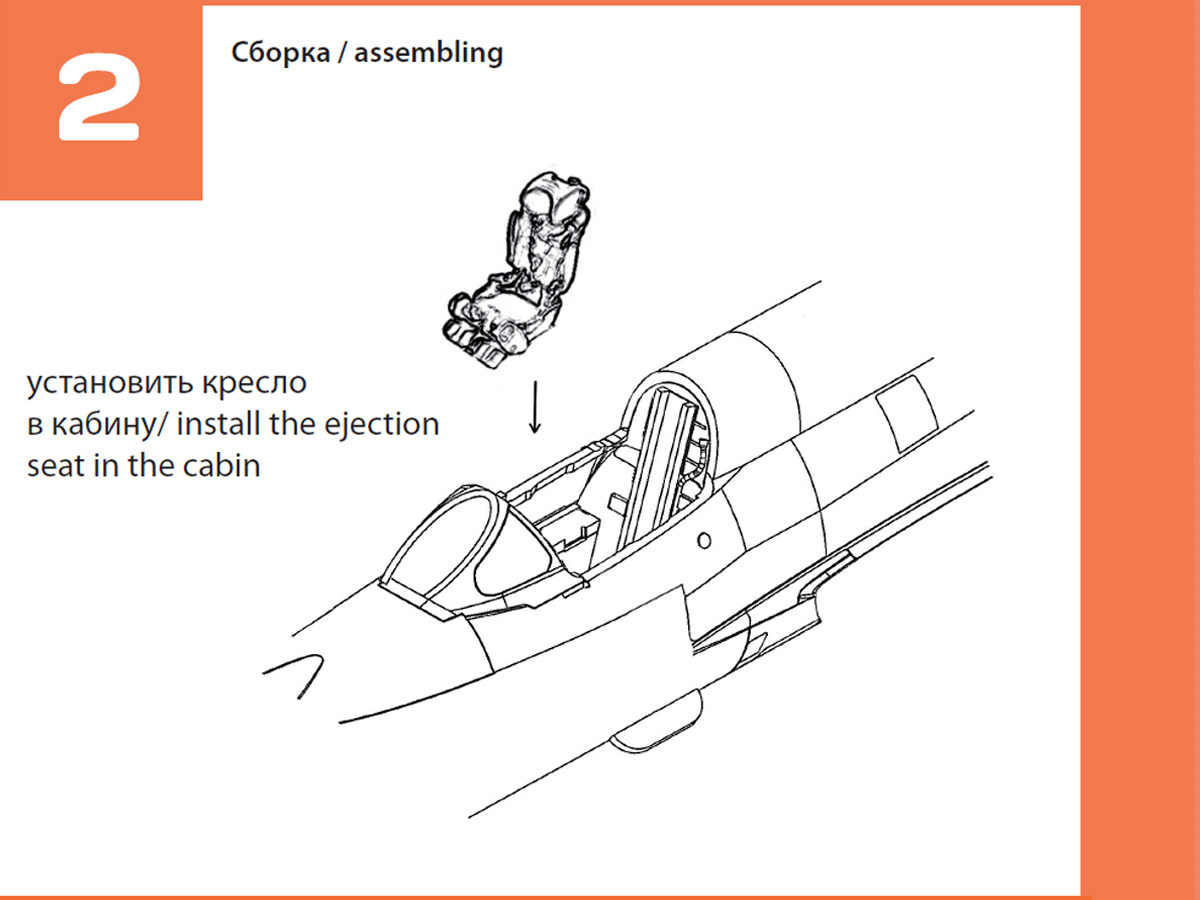 2

Сборка / assembling

установить кресло
в кабину/ install the ejection
seat in the cabin